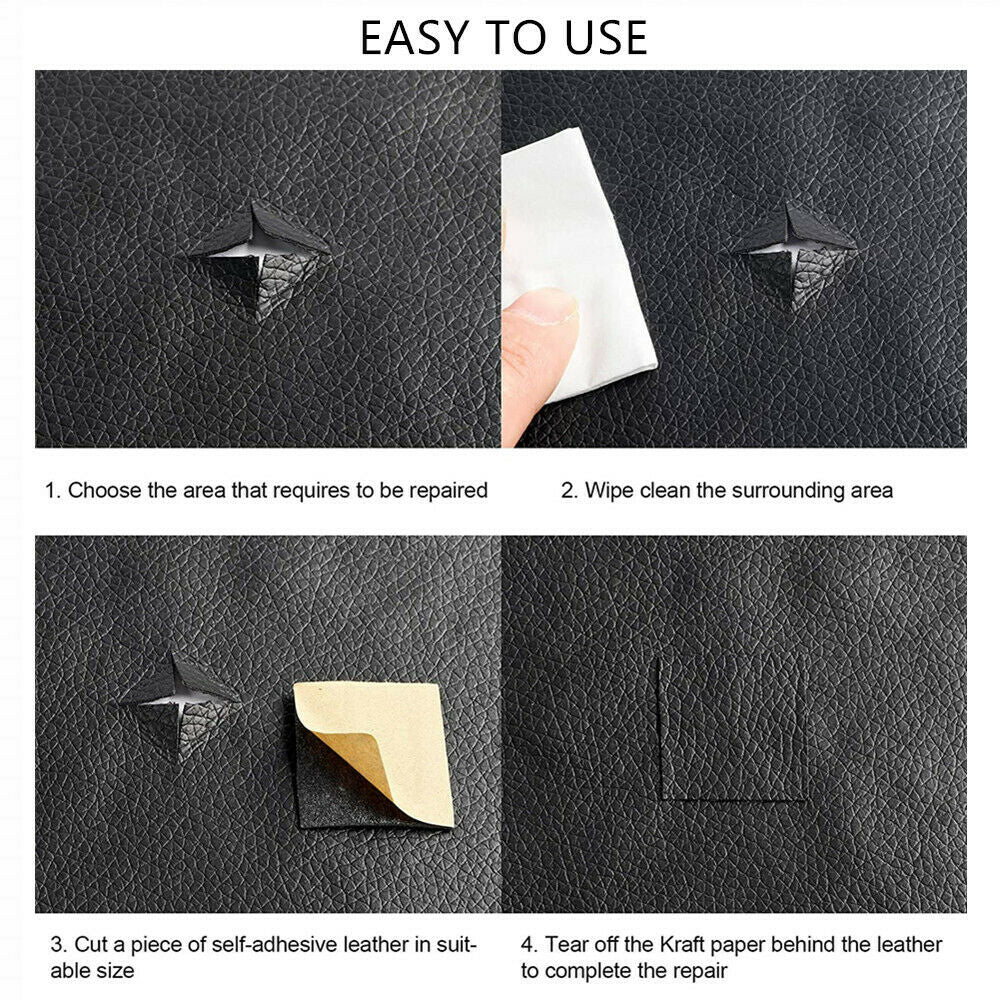 EASY TO USE

1. Choose the area that requires to be repaired

2. Wipe clean the surrounding area

3. Cut a piece of self-adhesive leather in suitable size

4. Tear off the Kraft paper behind the leather to complete the repair